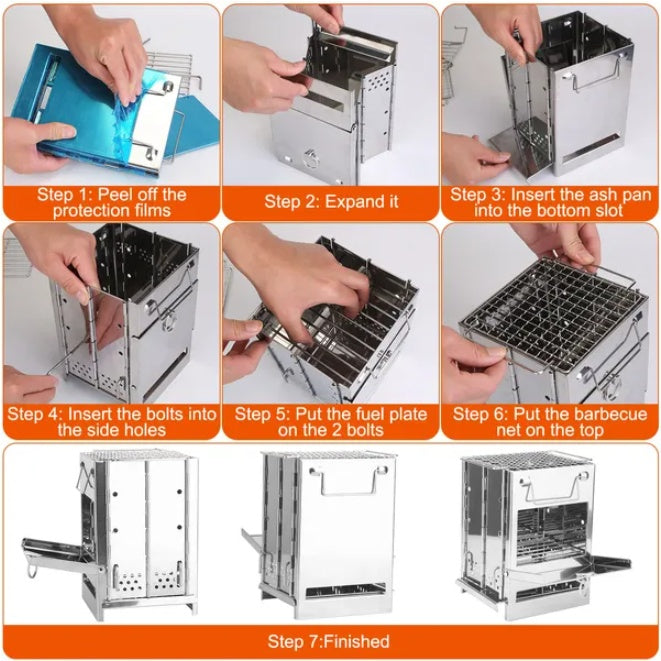 Step 1: Peel off the protection films

Step 2: Expand it

Step 3: Insert the ash pan into the bottom slot

Step 4: Insert the bolts into the side holes

Step 5: Put the fuel plate on the 2 bolts

Step 6: Put the barbecue net on the top

Step 7:Finished