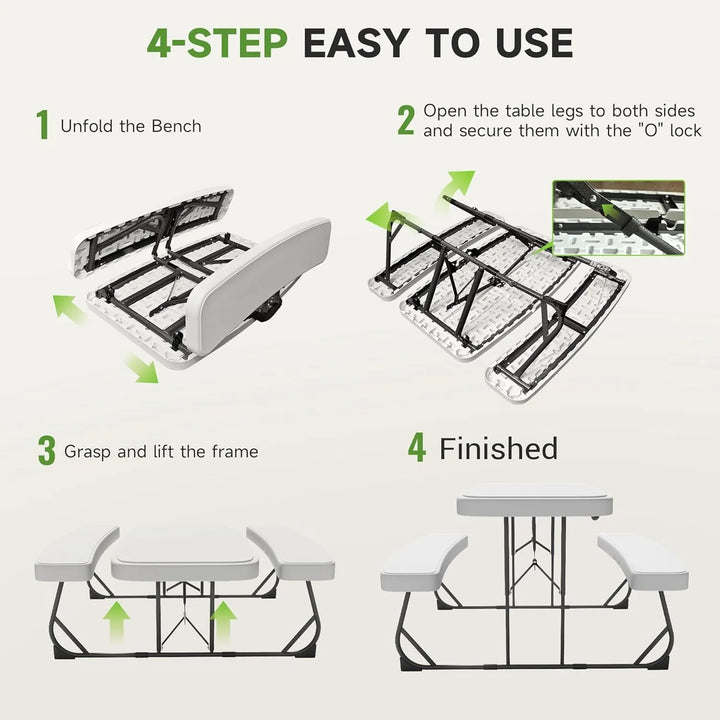 4-STEP EASY TO USE

1 Unfold the Bench

2 Open the table legs to both sides and secure them with the "O" lock

3 Grasp and lift the frame

4 Finished